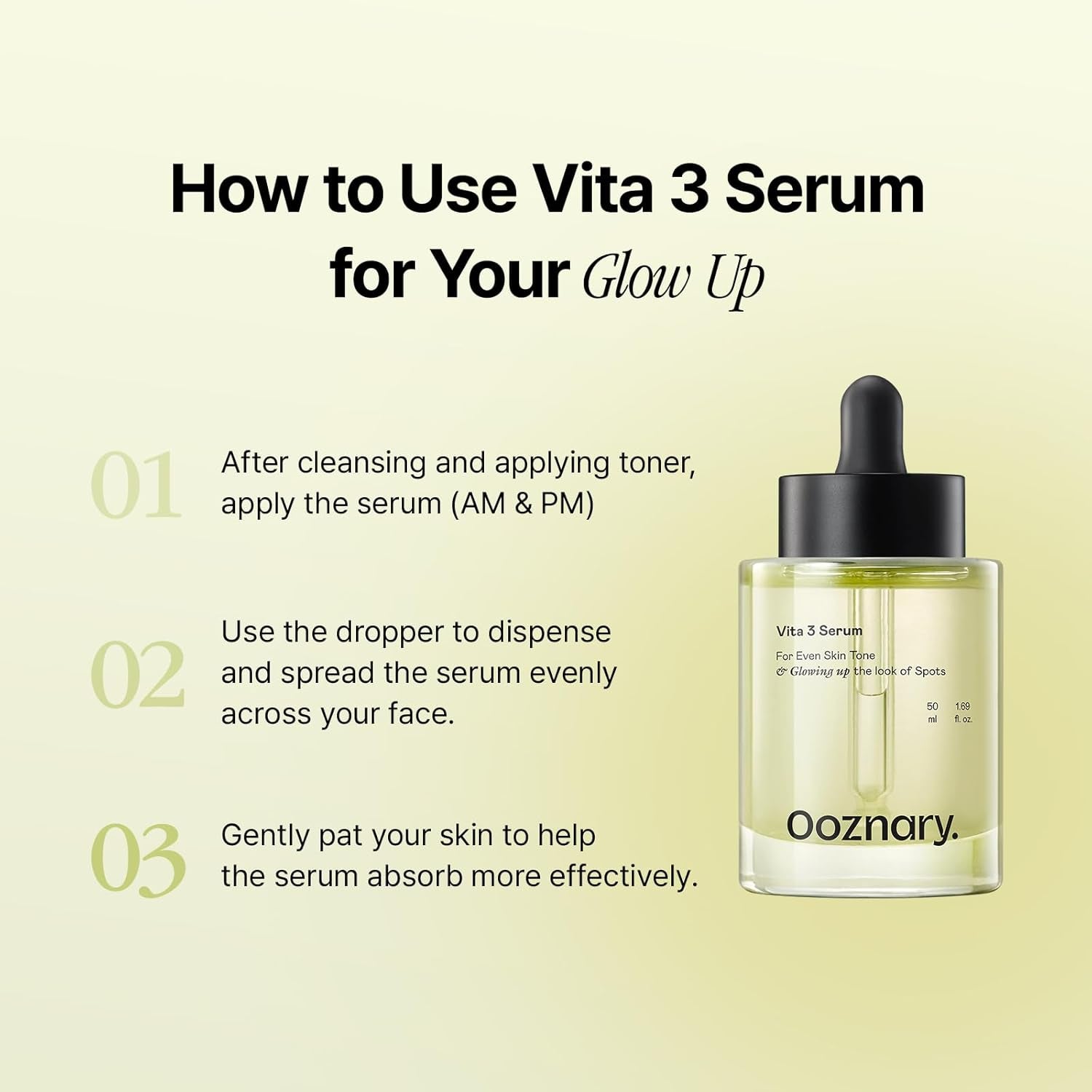 How to Use Vita 3 Serum for Your Glow Up

01 After cleansing and applying toner, apply the serum (AM & PM)

02 Use the dropper to dispense and spread the serum evenly across your face.

03 Gently pat your skin to help the serum absorb more effectively.

Vita 3 Serum

For Even Skin Tone & Glowing up the look of Spots

50 ml 1.69 fl. oz.

Ooznary.