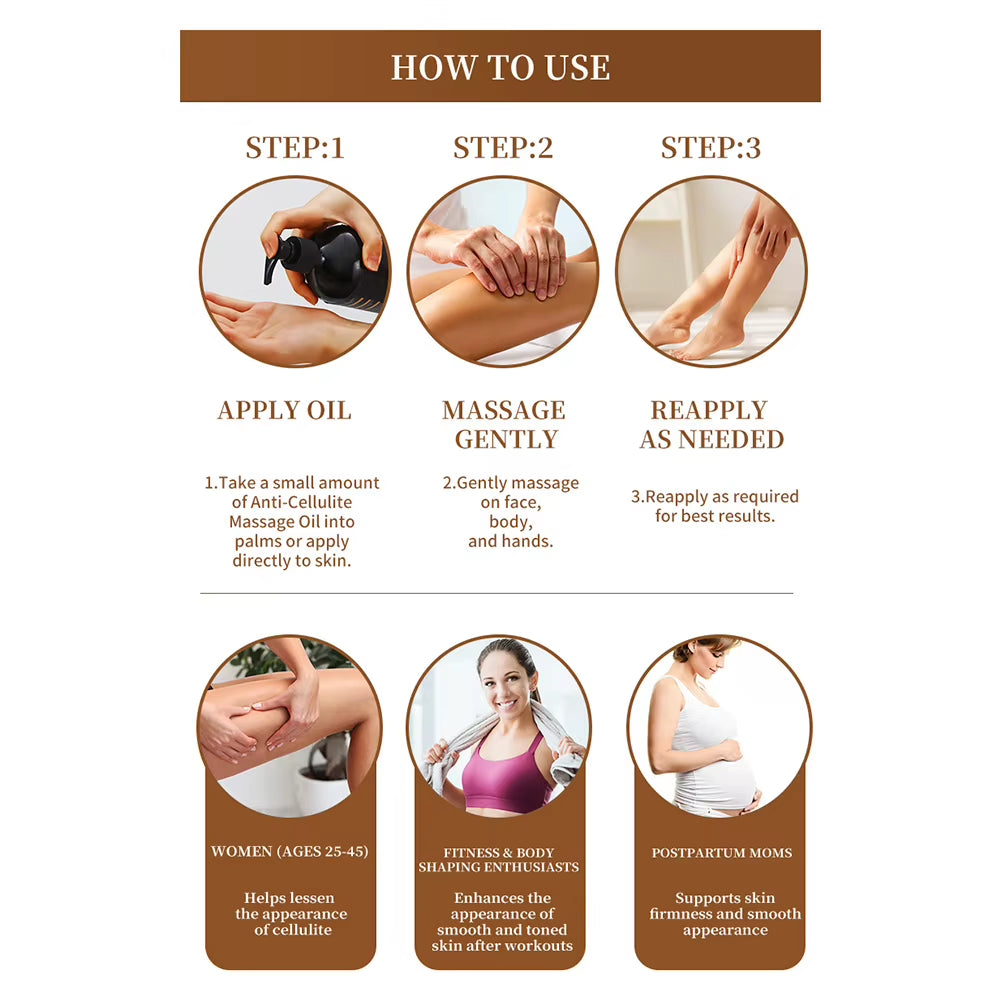 HOW TO USE

STEP:1

APPLY OIL

1.Take a small amount of Anti-Cellulite Massage Oil into palms or apply directly to skin.

STEP:2

MASSAGE GENTLY

2.Gently massage on face, body, and hands.

STEP:3

REAPPLY AS NEEDED

3.Reapply as required for best results.

WOMEN (AGES 25-45)

Helps lessen the appearance of cellulite

FITNESS & BODY SHAPING ENTHUSIASTS

Enhances the appearance of smooth and toned skin after workouts

POSTPARTUM MOMS

Supports skin firmness and smooth appearance